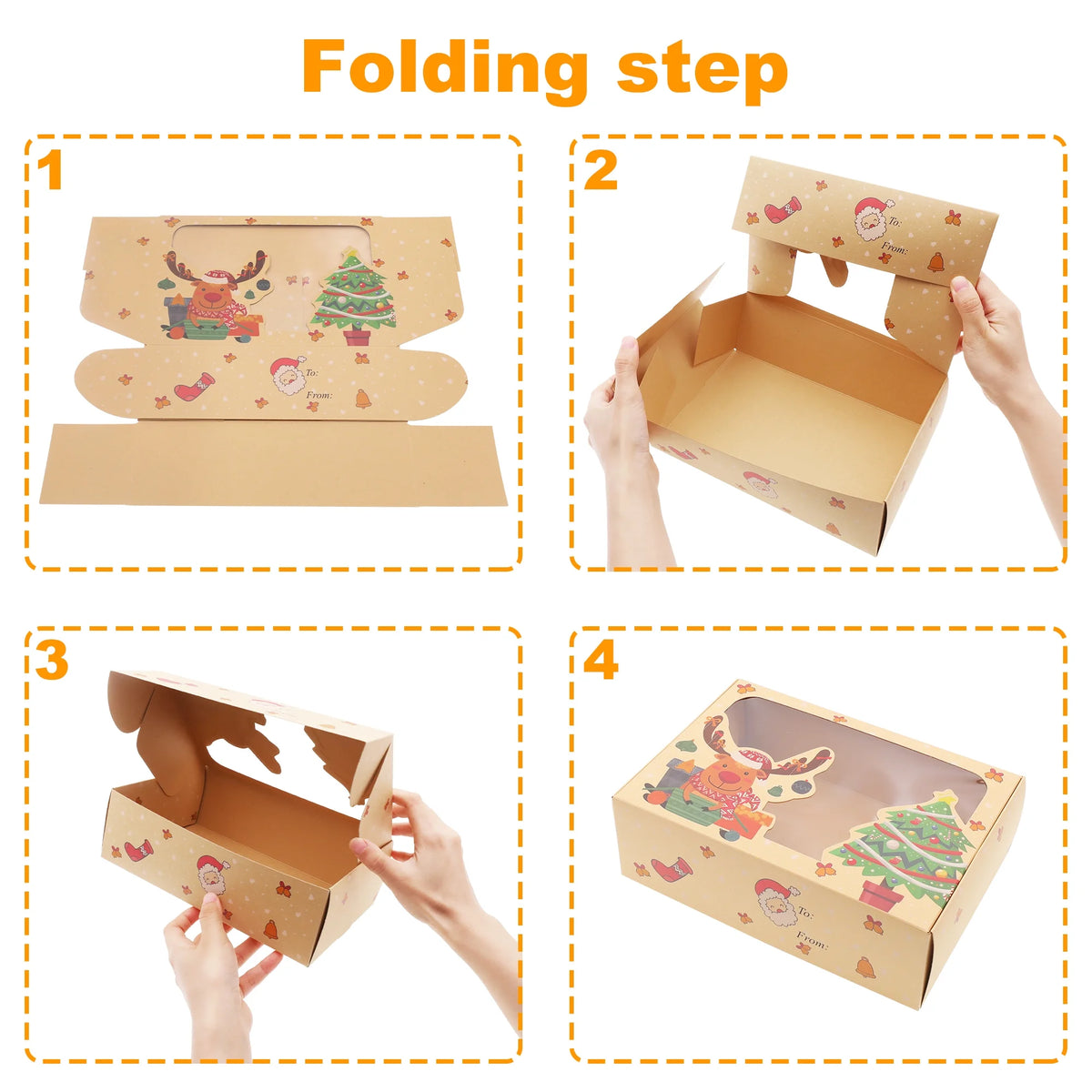 Folding step

1

To:
From:

2

To:
From:

3

4

To:
From: