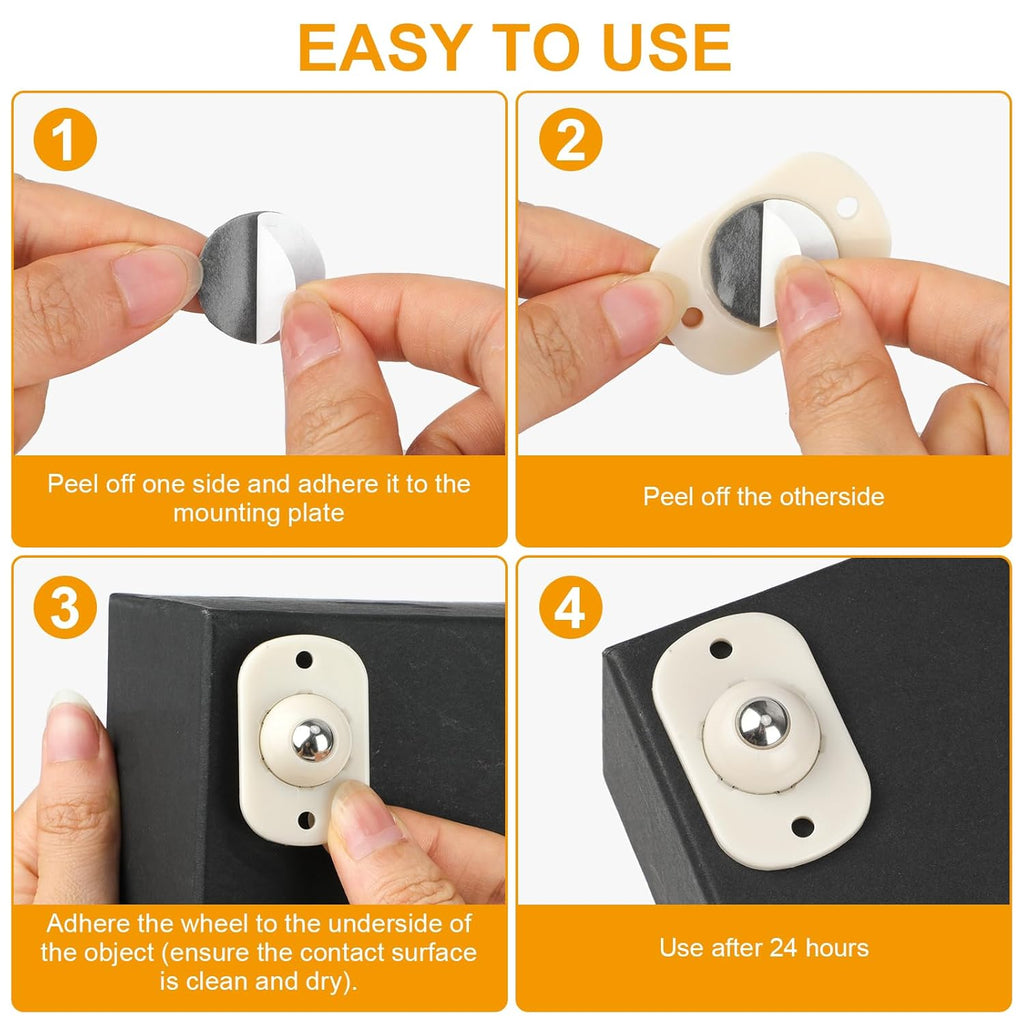 EASY TO USE

1

Peel off one side and adhere it to the mounting plate

2

Peel off the otherside

3

Adhere the wheel to the underside of the object (ensure the contact surface is clean and dry).

4

Use after 24 hours